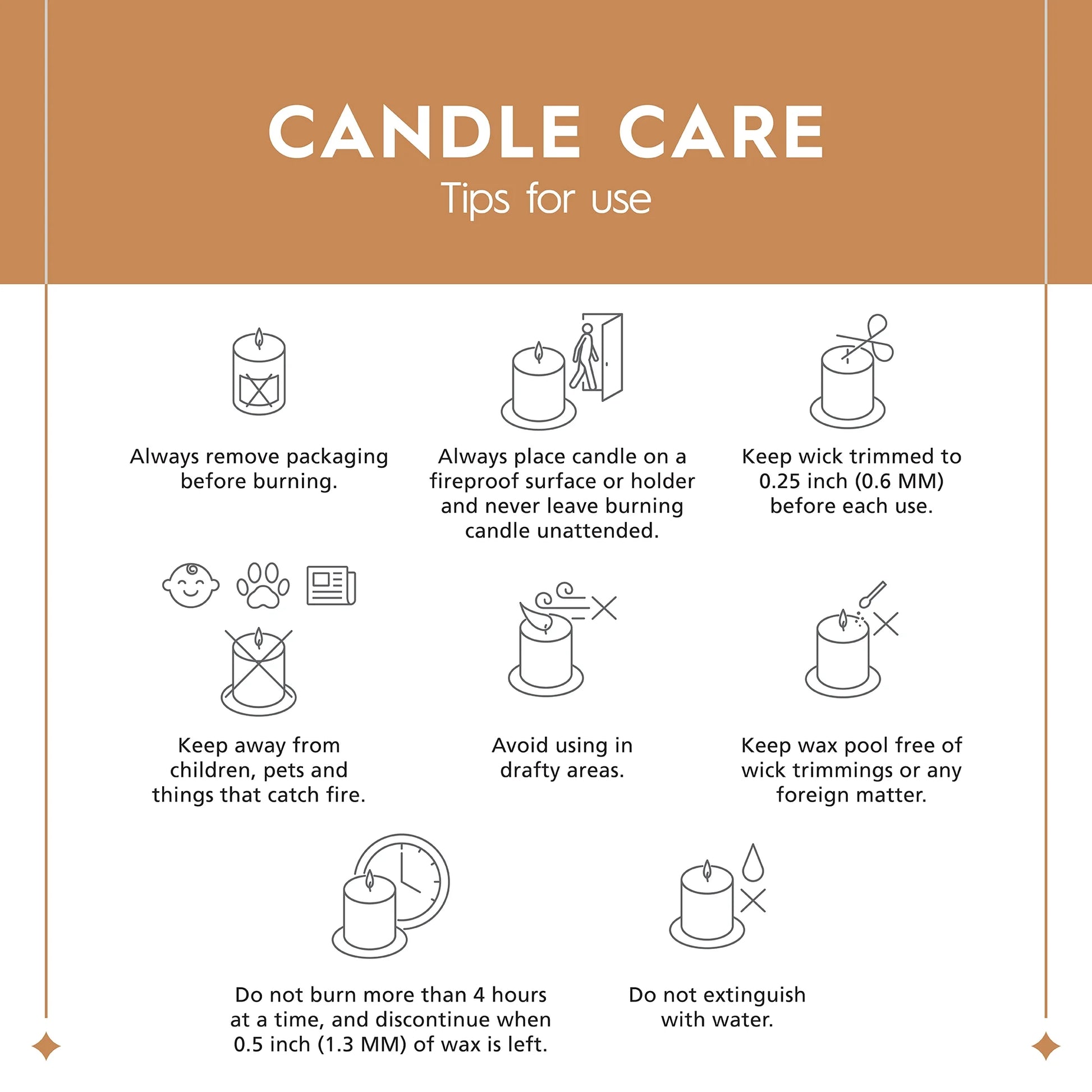 CANDLE CARE
Tips for use

Always remove packaging before burning.

Always place candle on a fireproof surface or holder and never leave burning candle unattended.

Keep wick trimmed to 0.25 inch (0.6 MM) before each use.

Keep away from children, pets and things that catch fire.

Avoid using in drafty areas.

Keep wax pool free of wick trimmings or any foreign matter.

Do not burn more than 4 hours at a time, and discontinue when 0.5 inch (1.3 MM) of wax is left.

Do not extinguish with water.