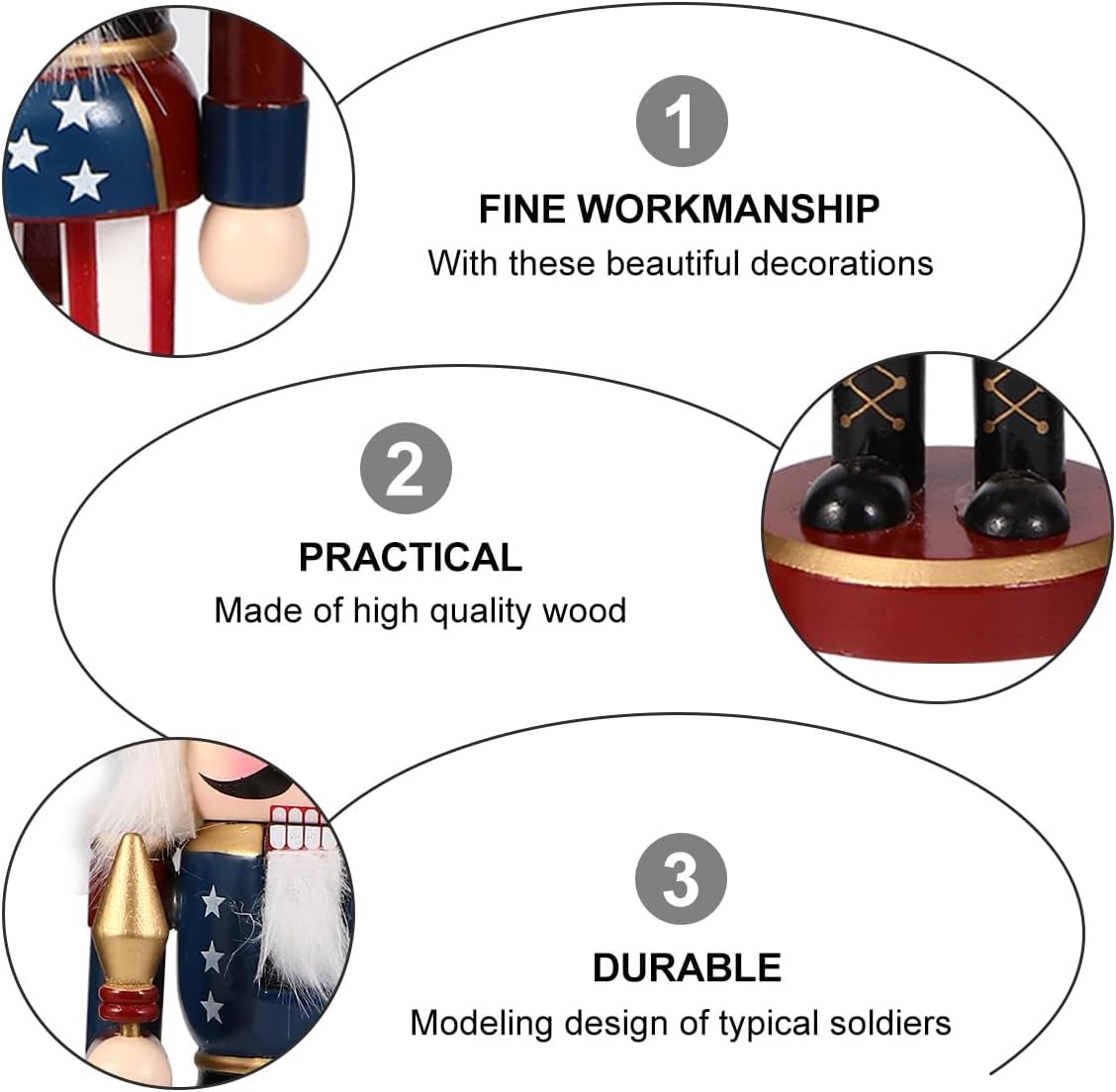 1

FINE WORKMANSHIP
With these beautiful decorations

2

PRACTICAL
Made of high quality wood

3

DURABLE
Modeling design of typical soldiers