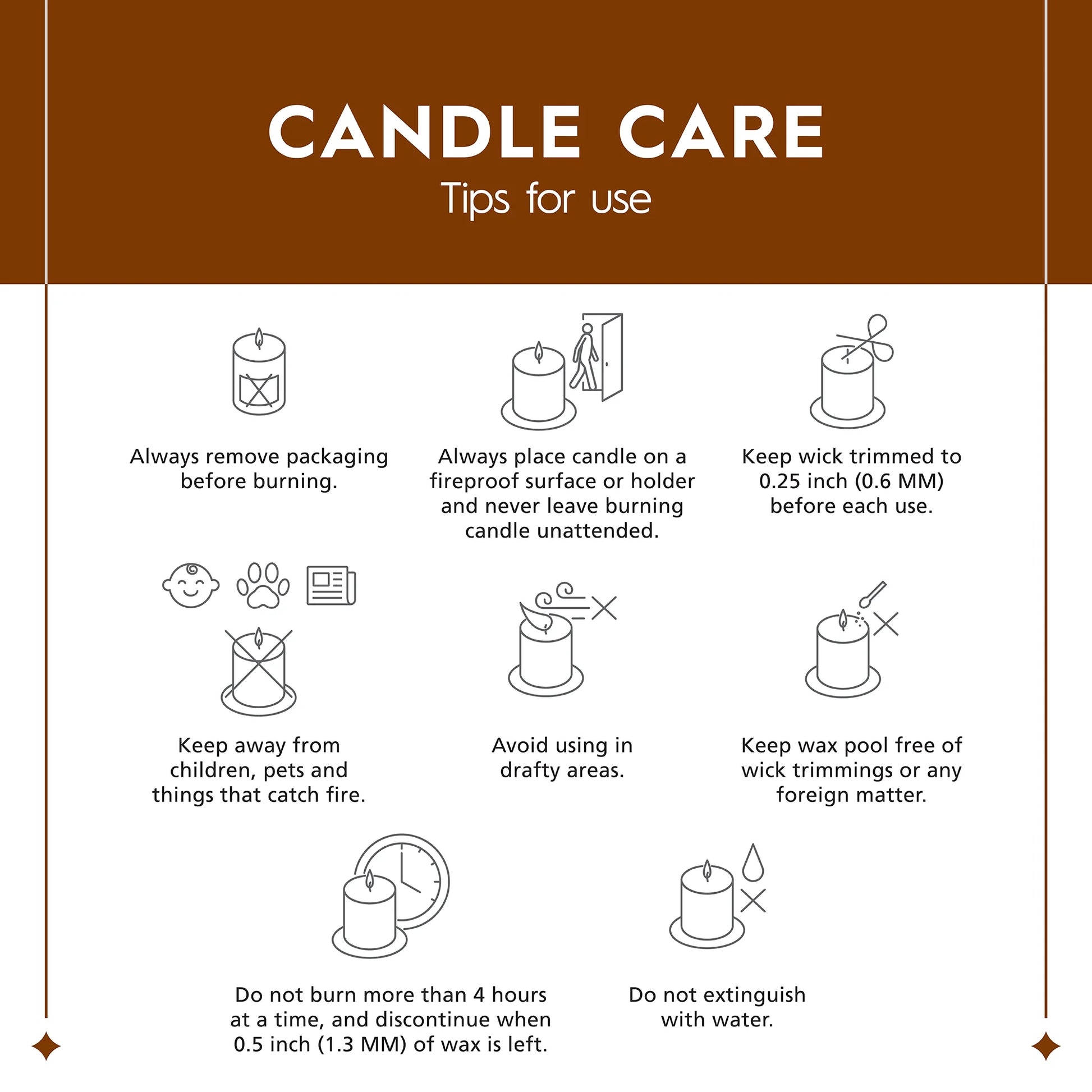 CANDLE CARE
Tips for use

Always remove packaging before burning.

Always place candle on a fireproof surface or holder and never leave burning candle unattended.

Keep wick trimmed to 0.25 inch (0.6 MM) before each use.

Keep away from children, pets and things that catch fire.

Avoid using in drafty areas.

Keep wax pool free of wick trimmings or any foreign matter.

Do not burn more than 4 hours at a time, and discontinue when 0.5 inch (1.3 MM) of wax is left.

Do not extinguish with water.